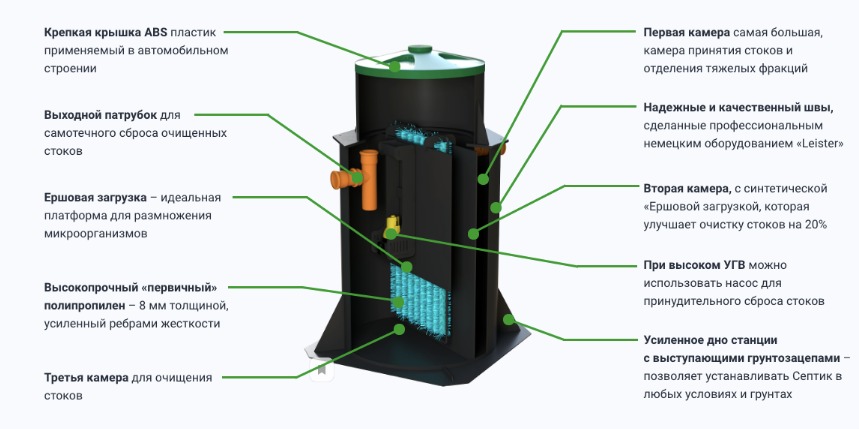 Крепкая крышка ABS пластик применяемый в автомобильном строении

Выходной патрубок для самотечного сброса очищенных стоков

Ершовая загрузка – идеальная платформа для размножения микроорганизмов

Высокопрочный «первичный» полипропилен – 8 мм толщиной, усиленный ребрами жесткости

Третья камера для очищения стоков

Первая камера самая большая, камера принятия стоков и отделения тяжелых фракций

Надежные и качественный швы, сделанные профессиональным немецким оборудованием «Leister»

Вторая камера, с синтетической «Ершовой загрузкой, которая улучшает очистку стоков на 20%

При высоком УГВ можно использовать насос для принудительного сброса стоков

Усиленное дно станции с выступающими грунтозацепами – позволяет устанавливать Септик в любых условиях и грунтах